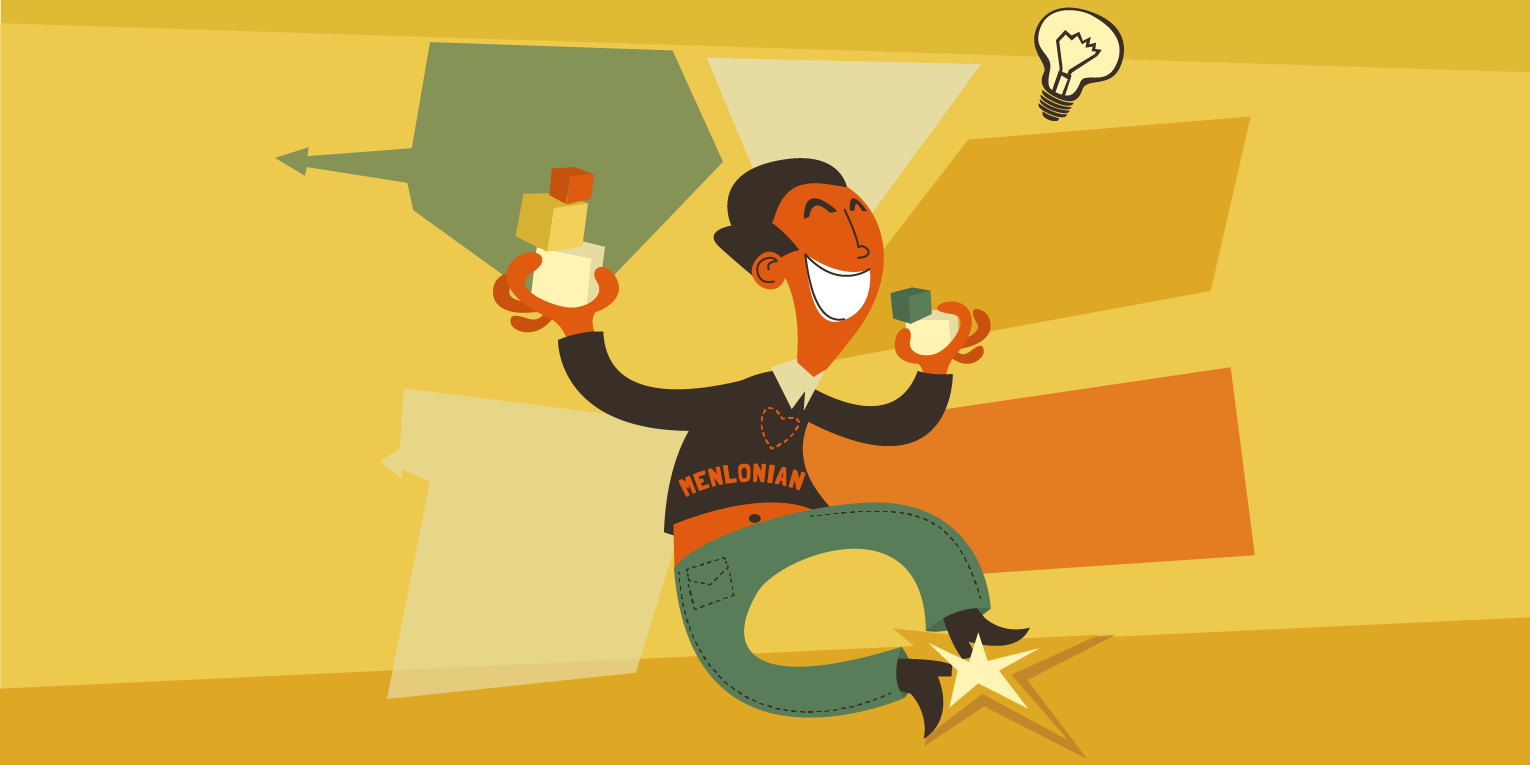 MENLONIAN